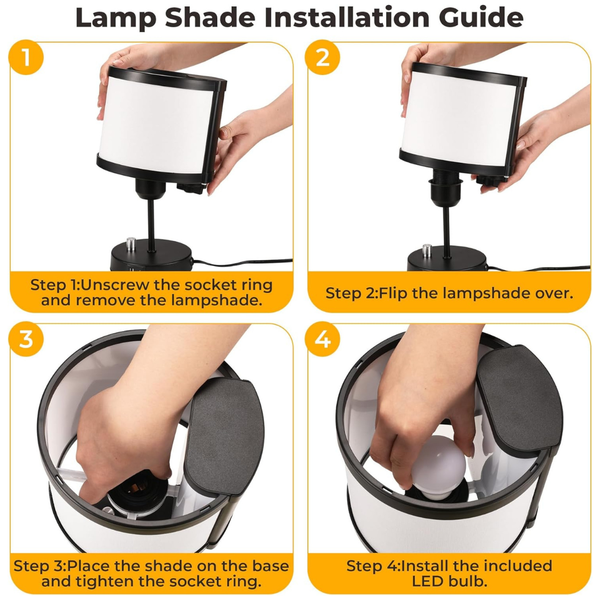 Lamp Shade Installation Guide

1

Step 1:Unscrew the socket ring and remove the lampshade.

2

Step 2:Flip the lampshade over.

3

Step 3:Place the shade on the base and tighten the socket ring.

4

Step 4:Install the included LED bulb.