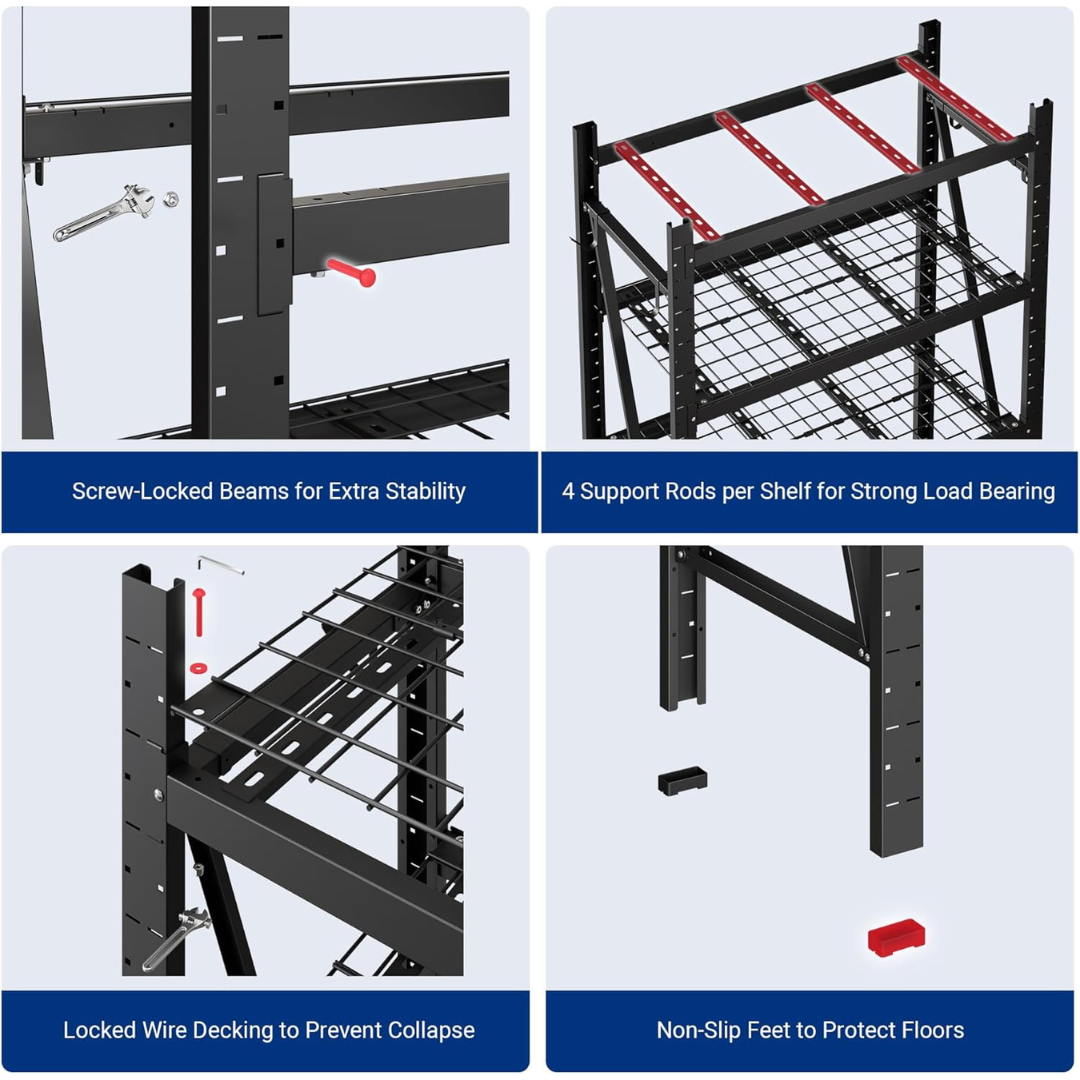 Screw-Locked Beams for Extra Stability

4 Support Rods per Shelf for Strong Load Bearing

Locked Wire Decking to Prevent Collapse

Non-Slip Feet to Protect Floors