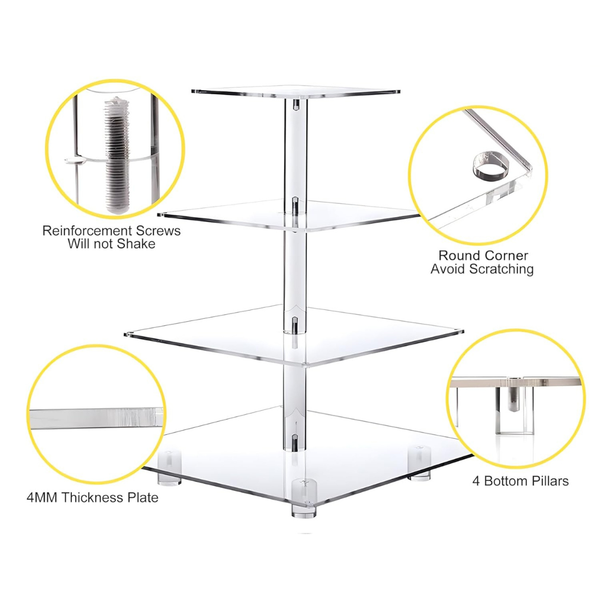 Reinforcement Screws
Will not Shake

Round Corner
Avoid Scratching

4MM Thickness Plate

4 Bottom Pillars