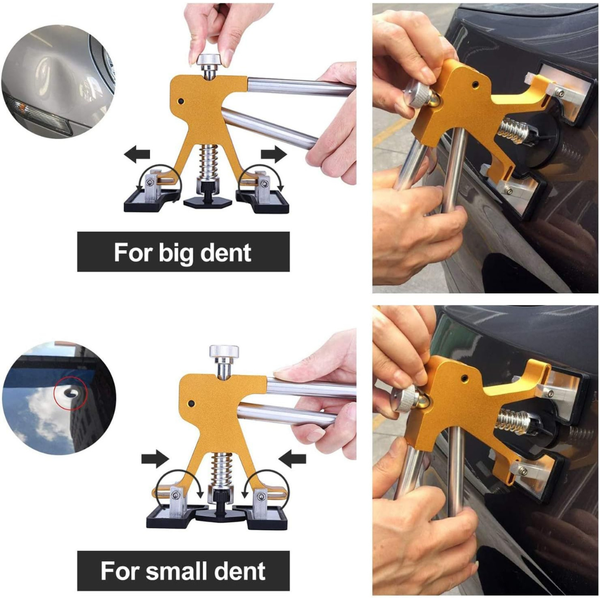 For big dent

For small dent