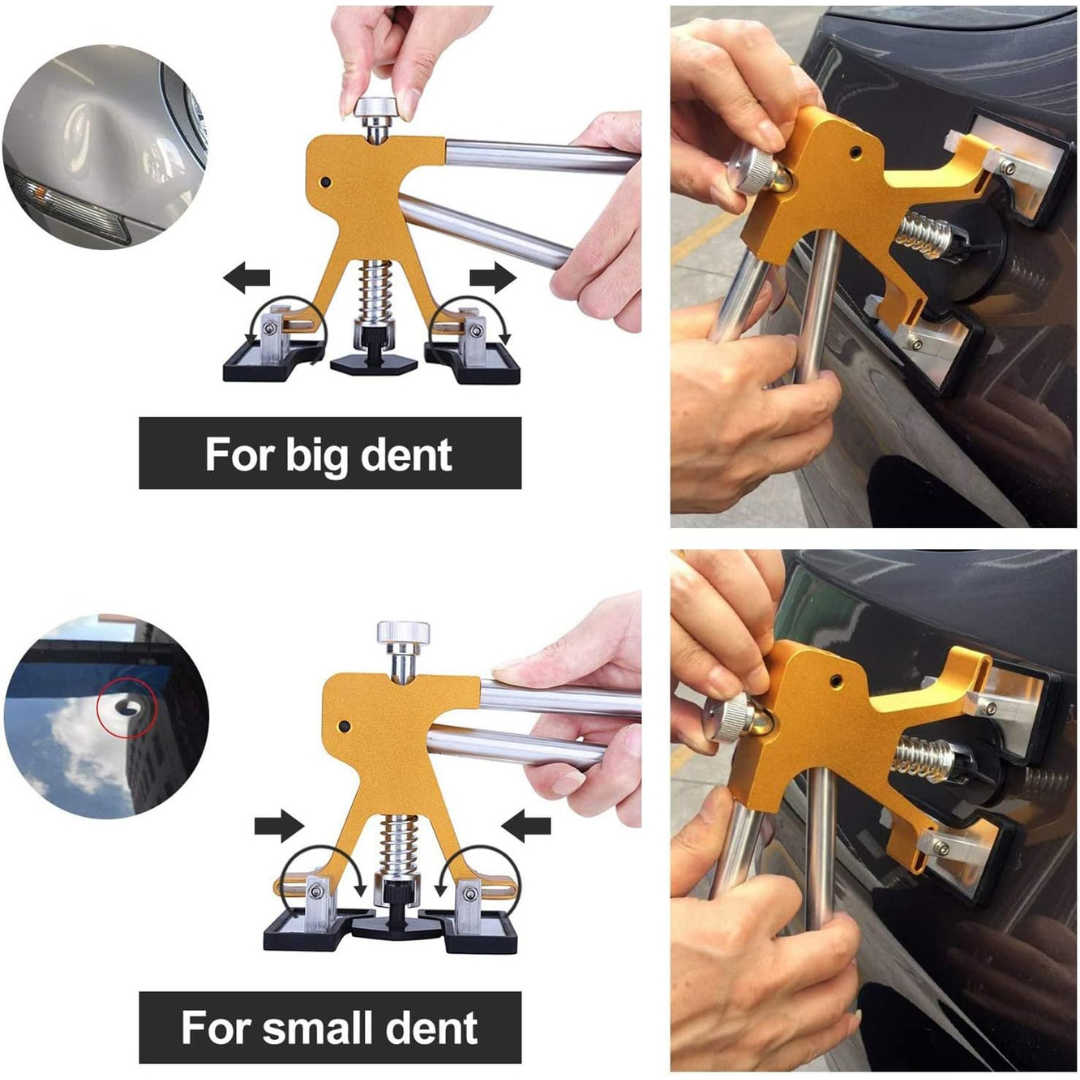 For big dent

For small dent