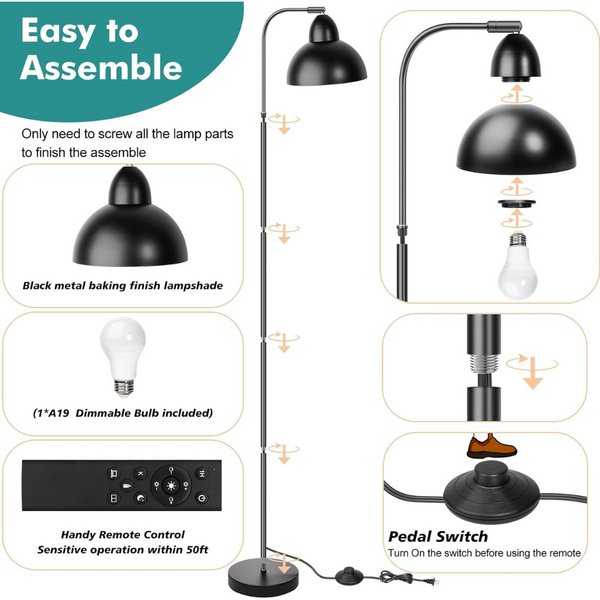 Easy to Assemble

Only need to screw all the lamp parts to finish the assemble

Black metal baking finish lampshade

(1*A19 Dimmable Bulb included)

Handy Remote Control
Sensitive operation within 50ft

Pedal Switch
Turn On the switch before using the remote